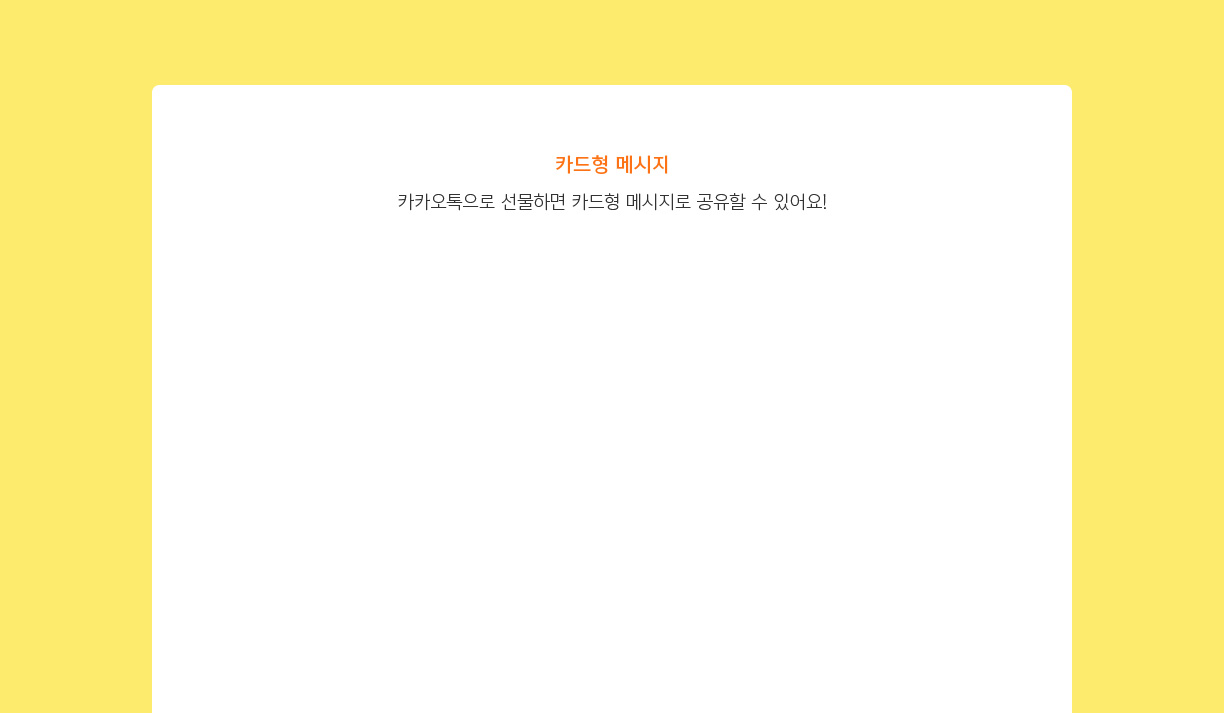 카드형 메시지

카카오톡으로 선물하면 카드형 메시지로 공유할 수 있어요!